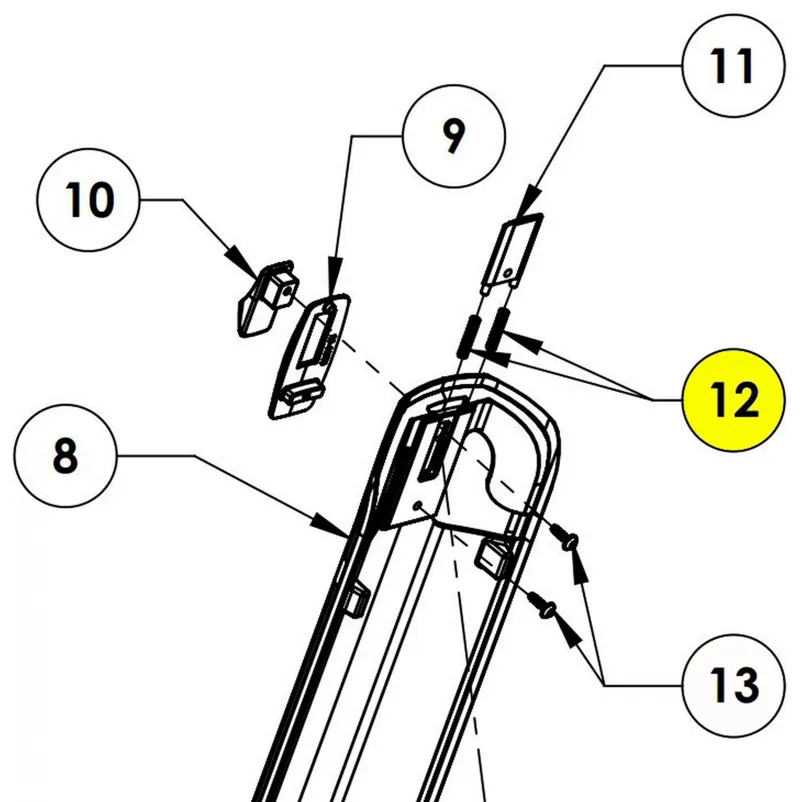 11
9
10
12
8
13